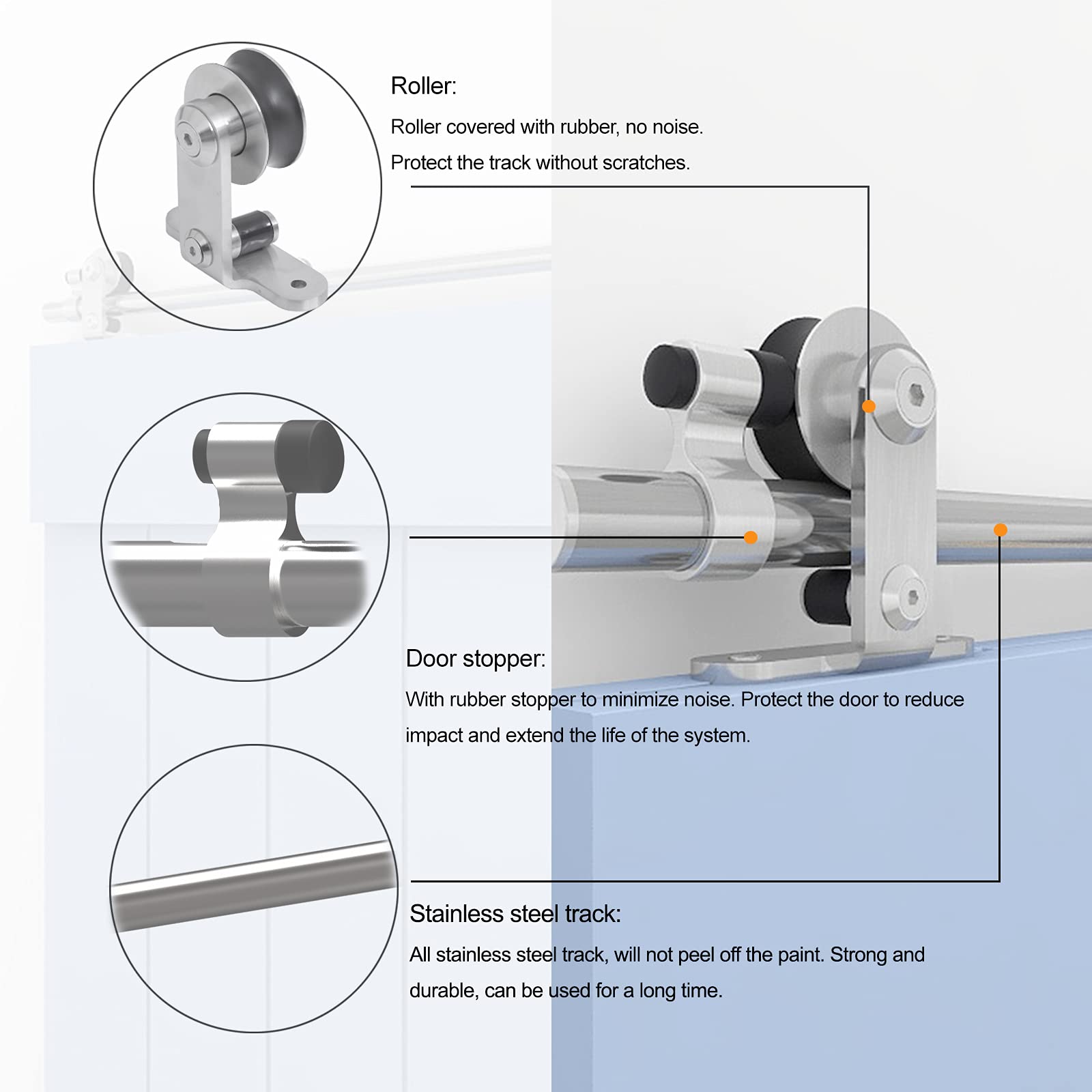 Roller:

Roller covered with rubber, no noise.

Protect the track without scratches.

Door stopper:

With rubber stopper to minimize noise. Protect the door to reduce impact and extend the life of the system.

Stainless steel track:

All stainless steel track, will not peel off the paint. Strong and durable, can be used for a long time.