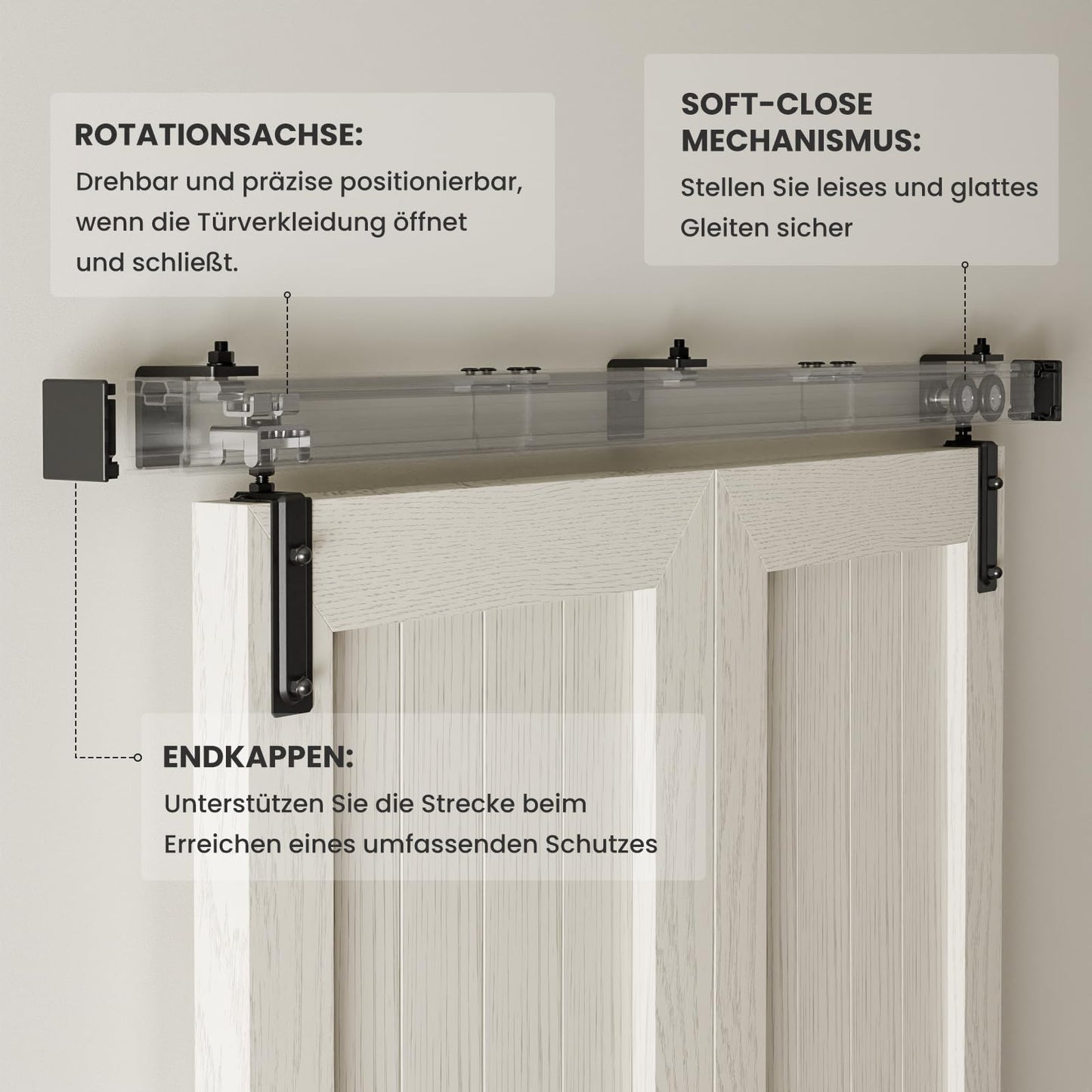 ROTATIONSACHSE:
Drehbar und präzise positionierbar, wenn die Türverkleidung öffnet und schließt.

SOFT-CLOSE MECHANISMUS:
Stellen Sie leises und glattes Gleiten sicher

ENDKAPPEN:
Unterstützen Sie die Strecke beim Erreichen eines umfassenden Schutzes