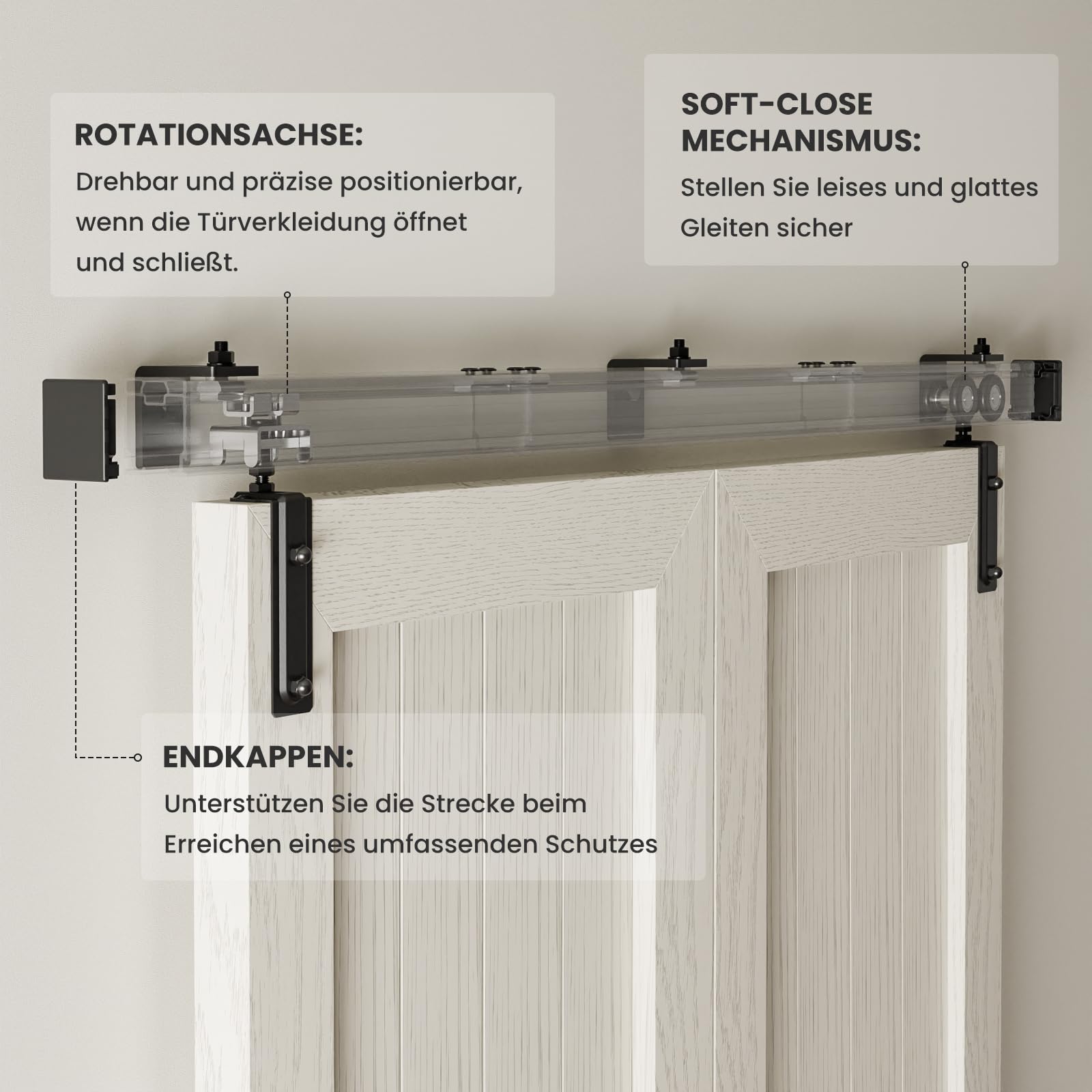 ROTATIONSACHSE:
Drehbar und präzise positionierbar, wenn die Türverkleidung öffnet und schließt.

SOFT-CLOSE MECHANISMUS:
Stellen Sie leises und glattes Gleiten sicher

ENDKAPPEN:
Unterstützen Sie die Strecke beim Erreichen eines umfassenden Schutzes