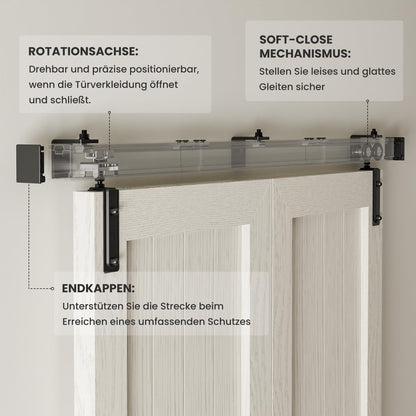 ROTATIONSACHSE:
Drehbar und präzise positionierbar, wenn die Türverkleidung öffnet und schließt.

SOFT-CLOSE MECHANISMUS:
Stellen Sie leises und glattes Gleiten sicher

ENDKAPPEN:
Unterstützen Sie die Strecke beim Erreichen eines umfassenden Schutzes